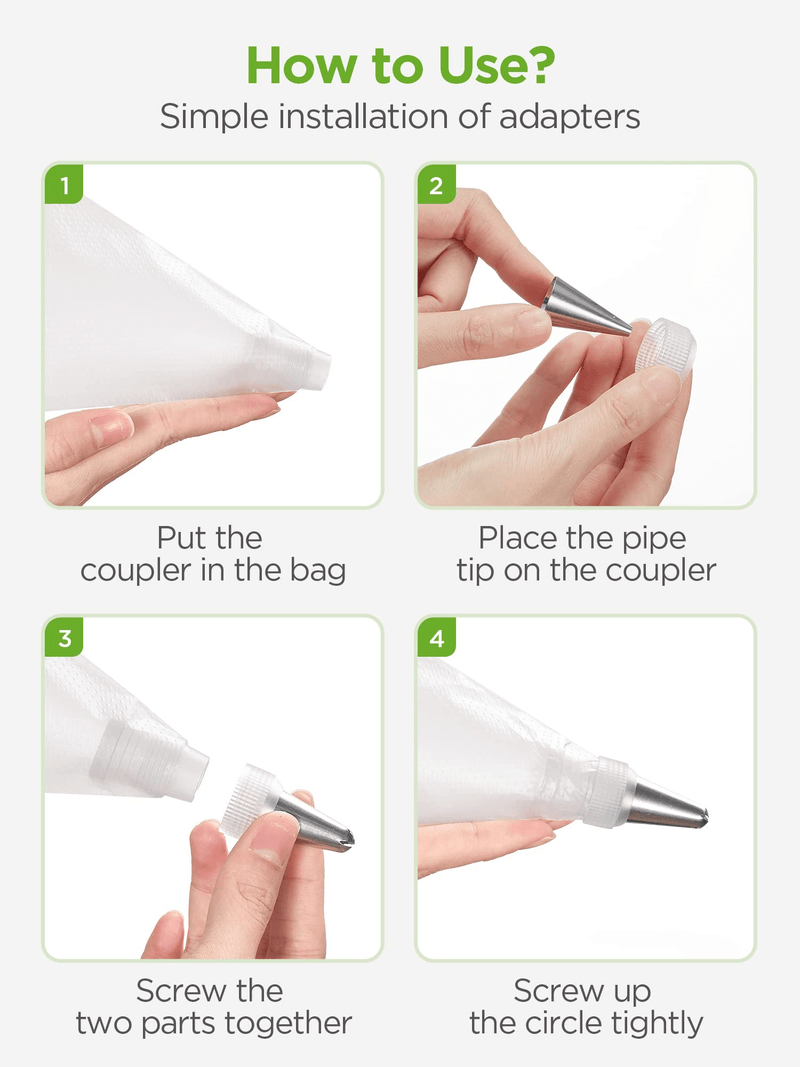 How to Use?
Simple installation of adapters

1

Put the coupler in the bag

2

Place the pipe tip on the coupler

3

Screw the two parts together

4

Screw up the circle tightly